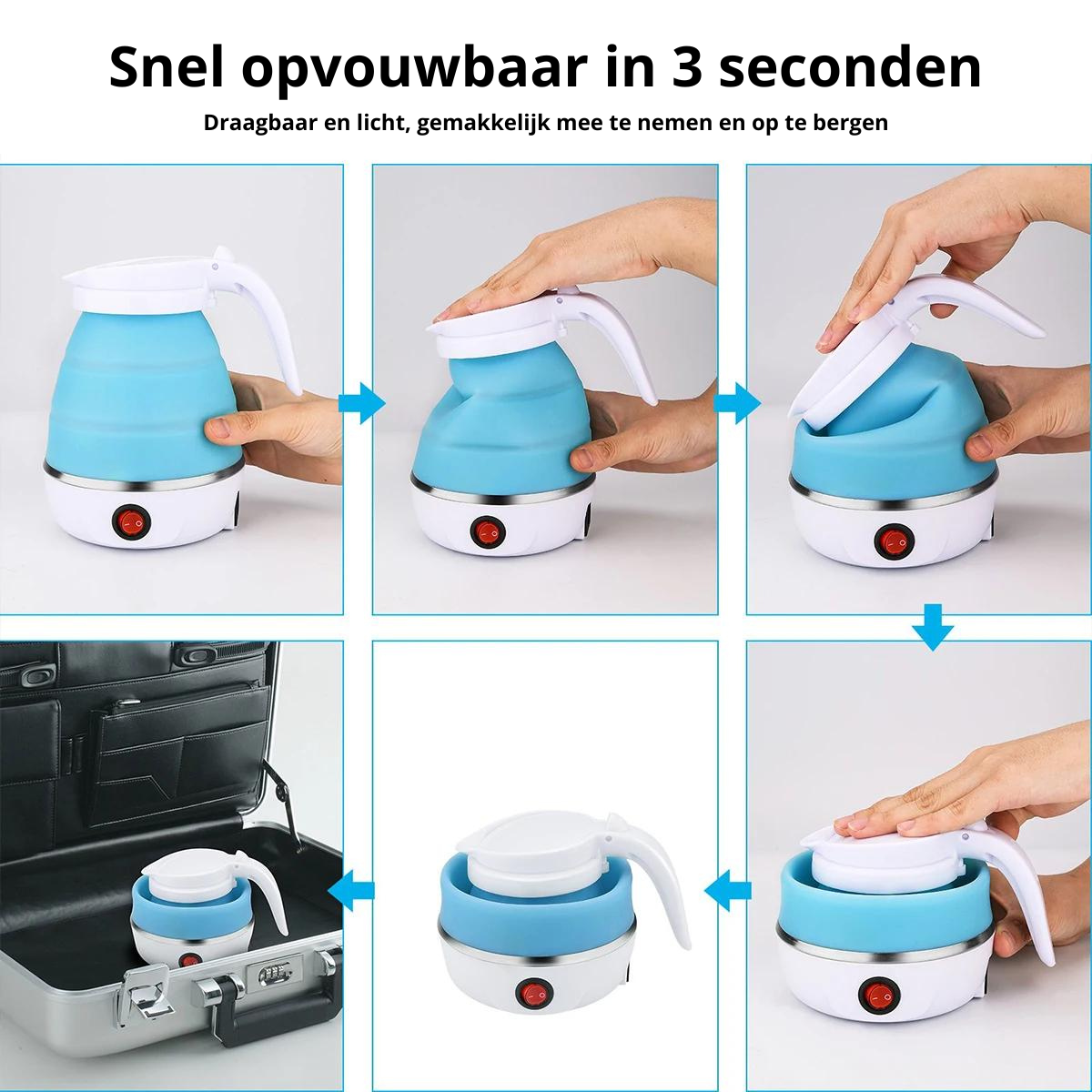 Snel opvouwbaar in 3 seconden

Draagbaar en licht, gemakkelijk mee te nemen en op te bergen