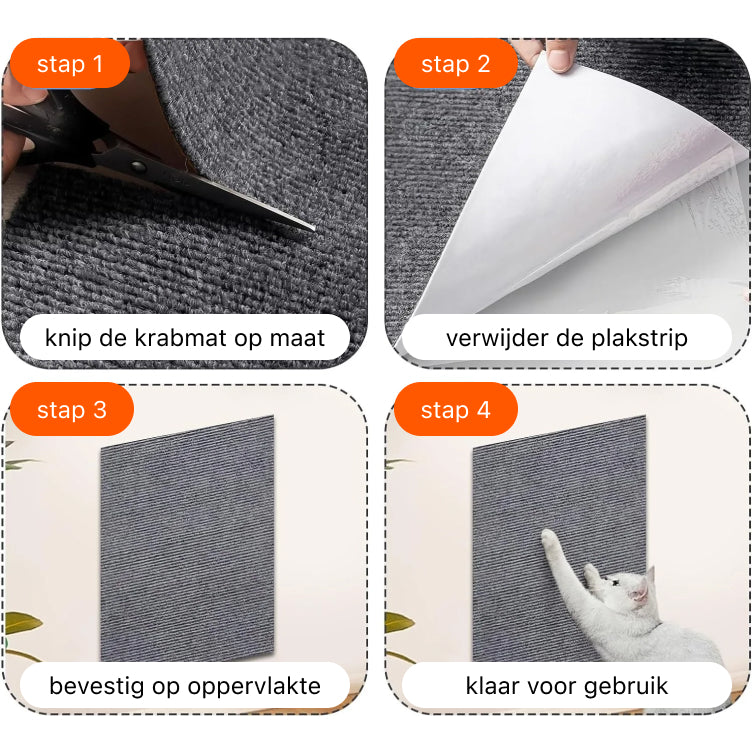 stap 1

knip de krabmat op maat

stap 2

verwijder de plakstrip

stap 3

bevestig op oppervlakte

stap 4

klaar voor gebruik