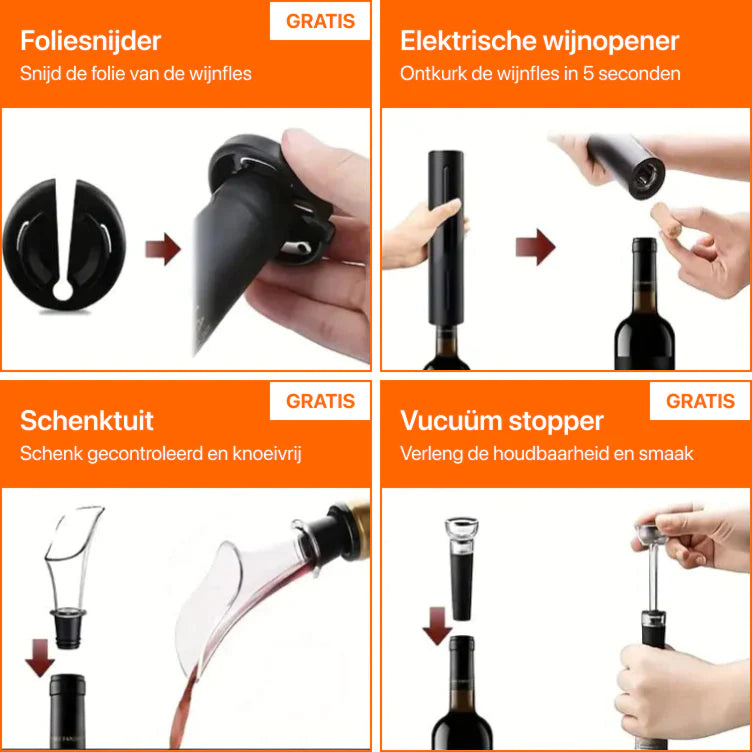 GRATIS

Foliesnijder

Snijd de folie van de wijnfles

Elektrische wijnopener

Ontkurk de wijnfles in 5 seconden

GRATIS

Schenktuit

Schenk gecontroleerd en knoeivrij

GRATIS

Vucuüm stopper

Verleng de houdbaarheid en smaak